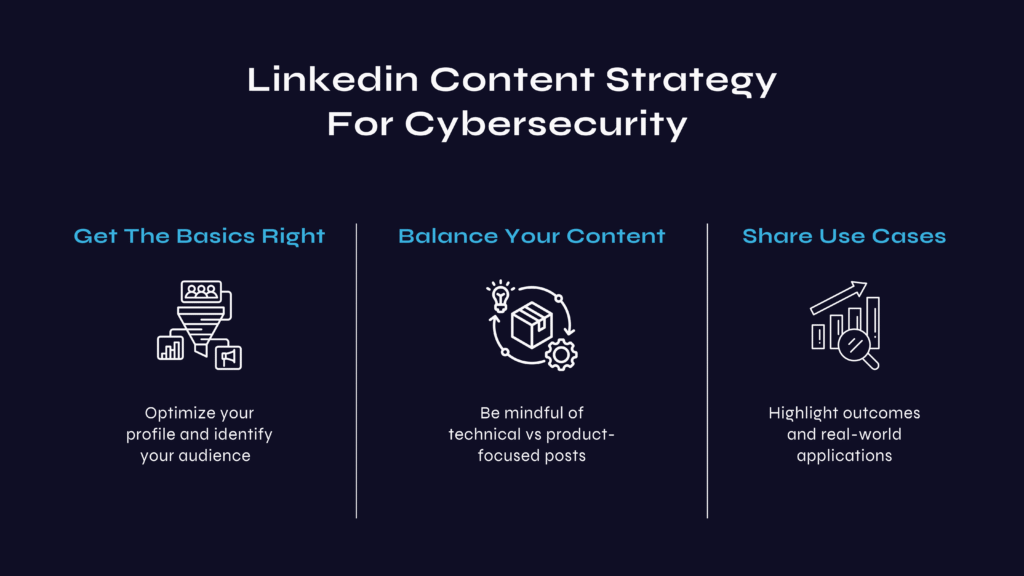 Linkedin Content Strategy For Cybersecurity

Get The Basics Right

Optimize your profile and identify your audience

Balance Your Content

Be mindful of technical vs product-focused posts

Share Use Cases

Highlight outcomes and real-world applications